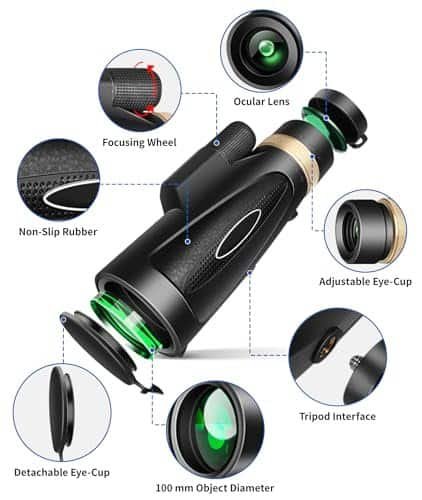 Ocular Lens

Focusing Wheel

Non-Slip Rubber

Adjustable Eye-Cup

Tripod Interface

Detachable Eye-Cup

100 mm Object Diameter